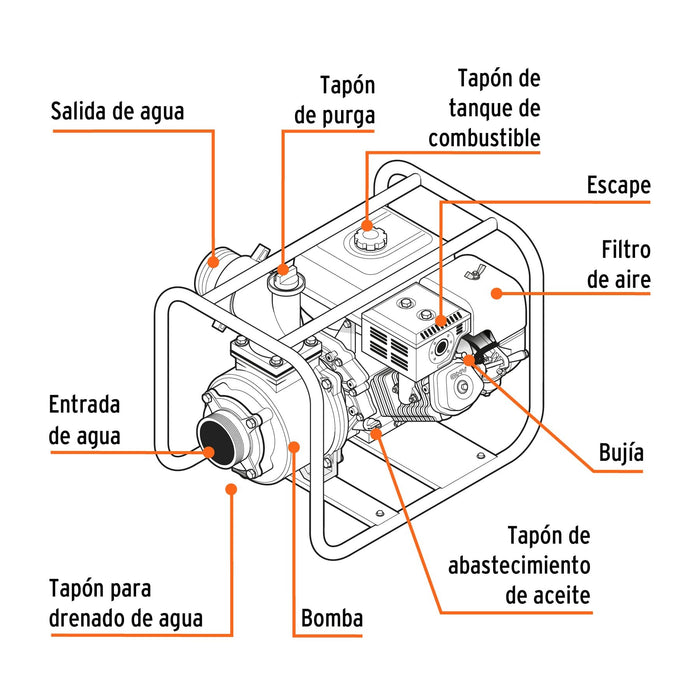 Salida de agua

Tapón de purga

Tapón de tanque de combustible

Escape

Filtro de aire

Entrada de agua

Bujía

Tapón de abastecimiento de aceite

Tapón para drenado de agua

Bomba