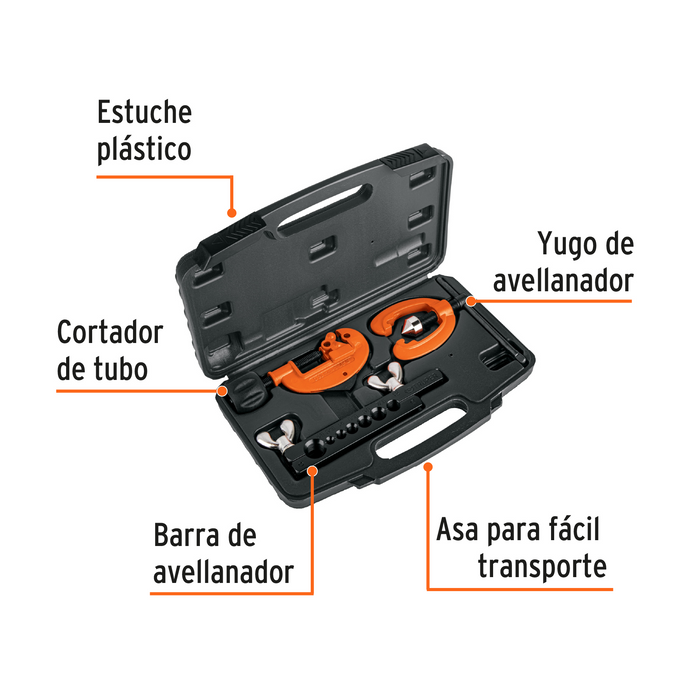 Estuche plástico

Yugo de avellanador

Cortador de tubo

Barra de avellanador

Asa para fácil transporte