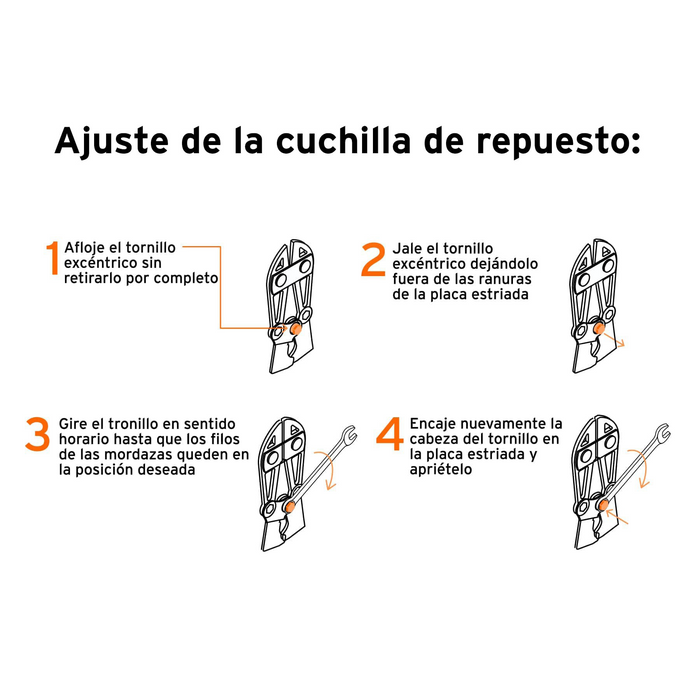 Ajuste de la cuchilla de repuesto:

1 Afloje el tornillo excéntrico sin retirarlo por completo

2 Jale el tornillo excéntrico dejándolo fuera de las ranuras de la placa estriada

3 Gire el tronillo en sentido horario hasta que los filos de las mordazas queden en la posición deseada

4 Encaje nuevamente la cabeza del tornillo en la placa estriada y apriételo